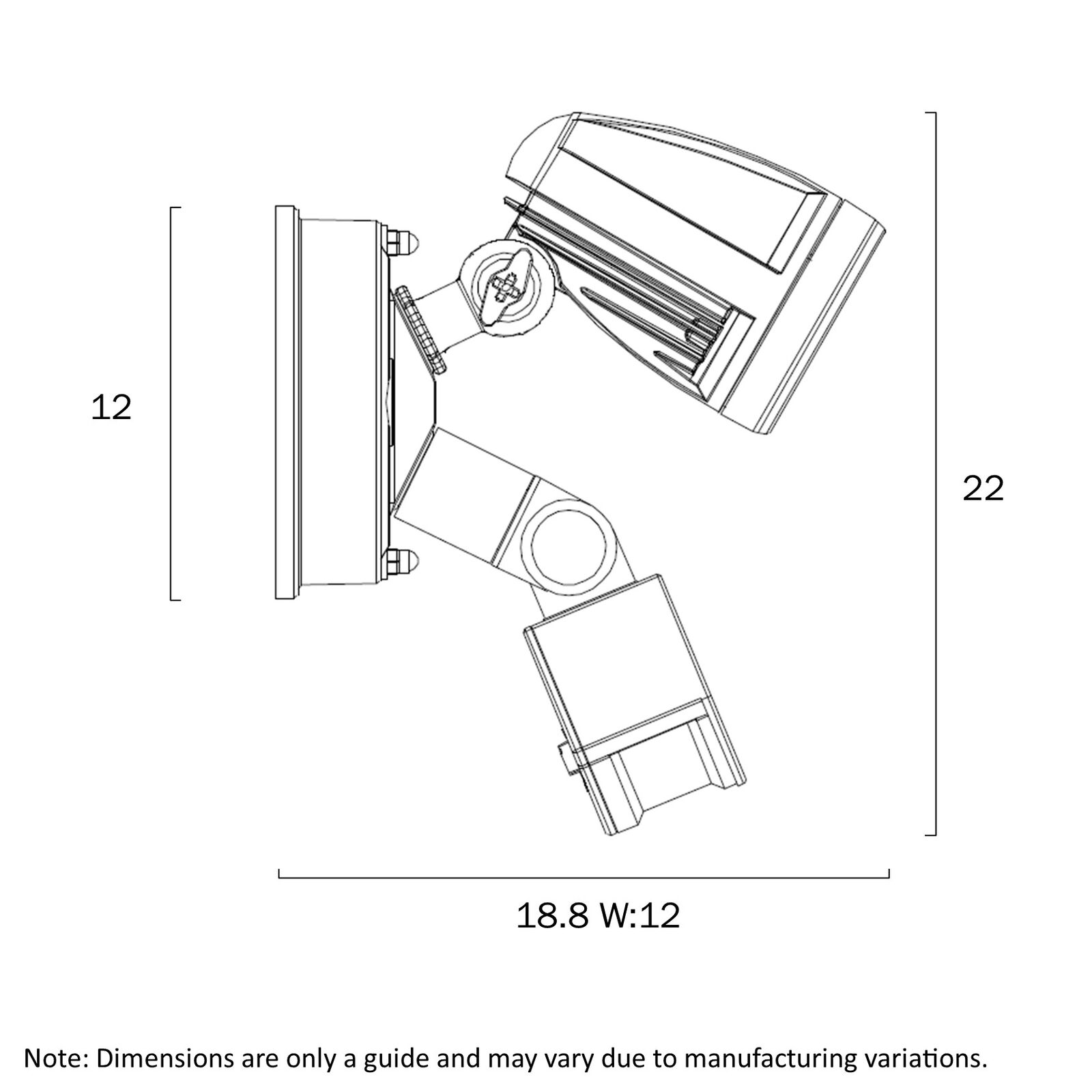 12

22

18.8 W:12

Note: Dimensions are only a guide and may vary due to manufacturing variations.