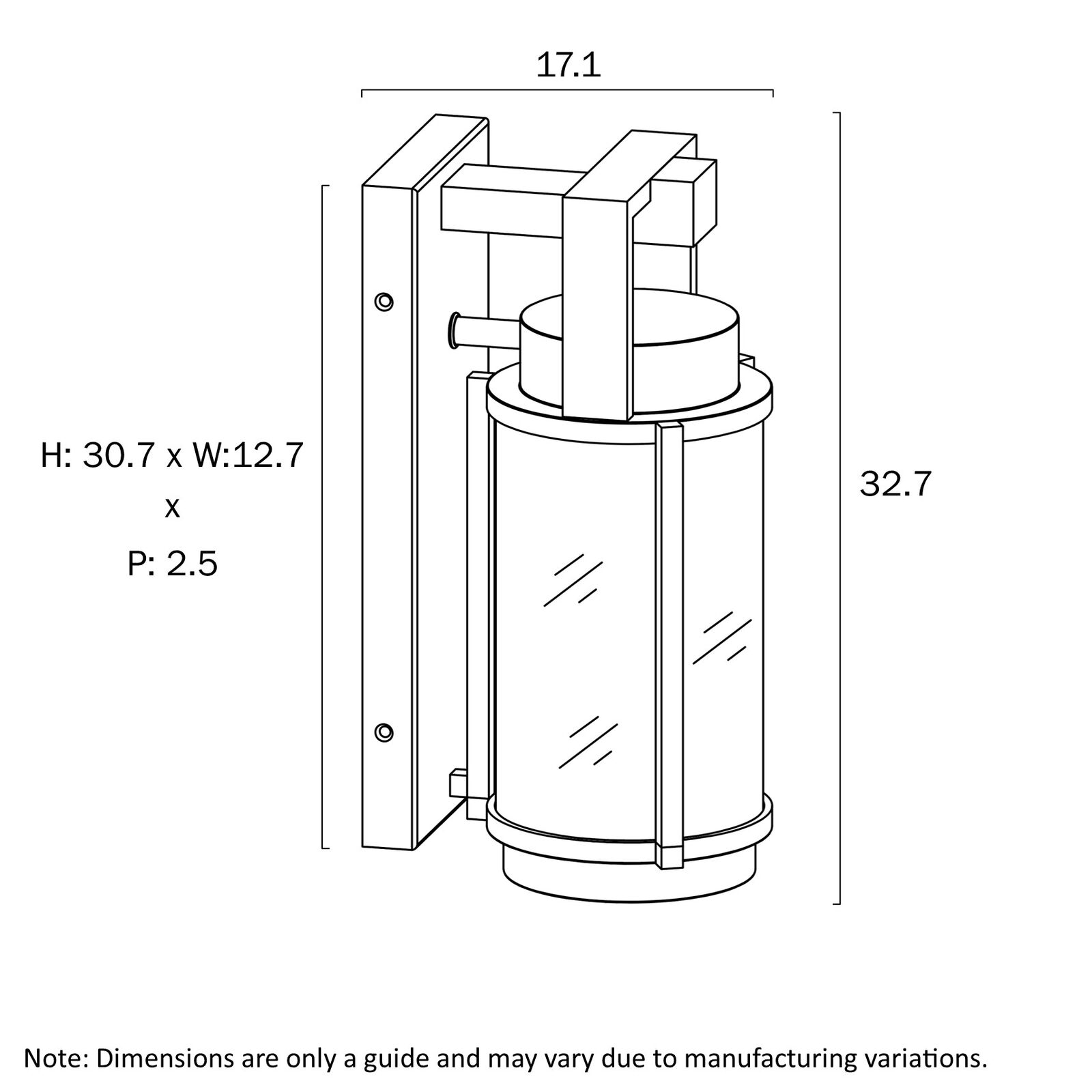 17.1

H: 30.7 x W:12.7
x
P: 2.5

32.7

Note: Dimensions are only a guide and may vary due to manufacturing variations.