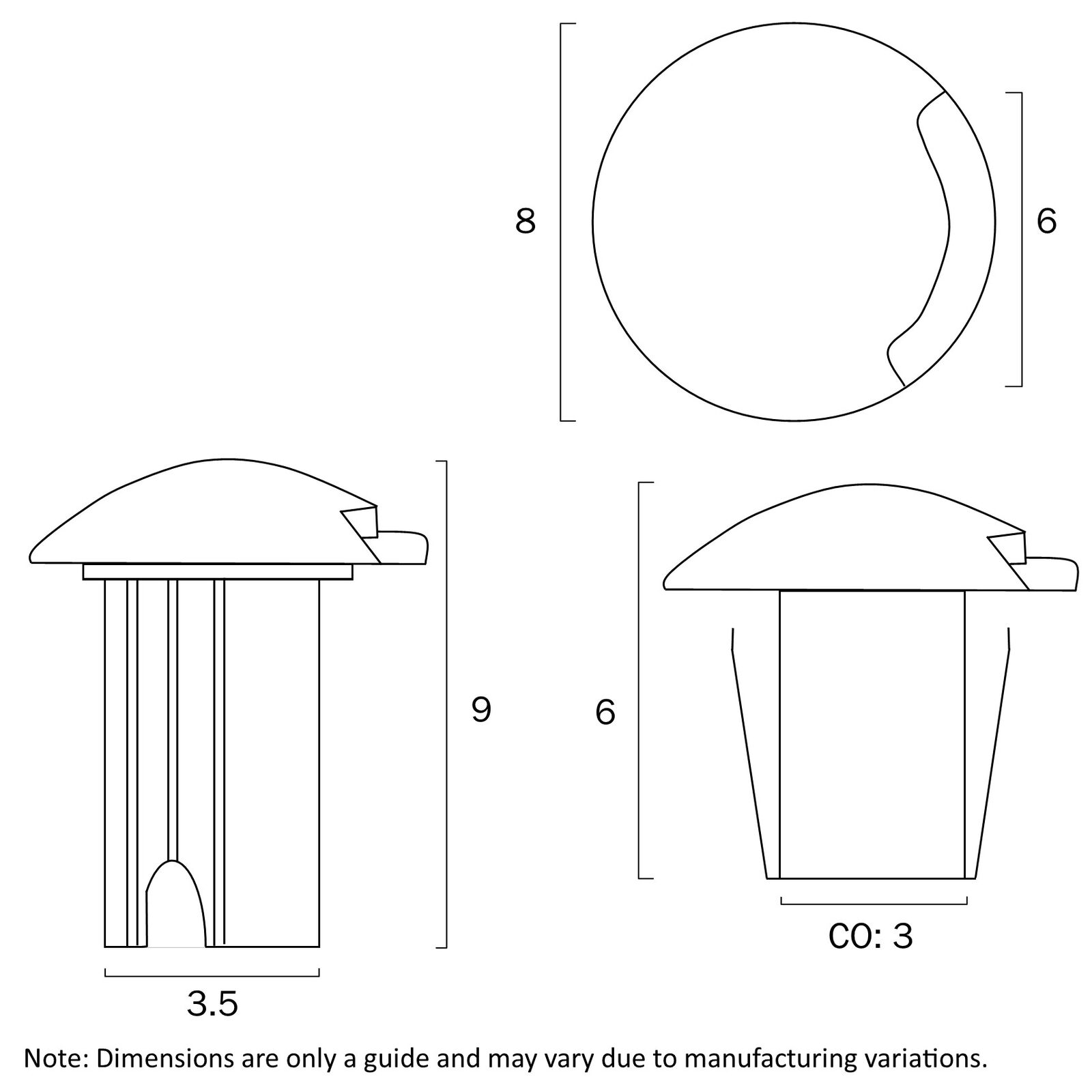 8

6

9

6

3.5

CO: 3

Note: Dimensions are only a guide and may vary due to manufacturing variations.